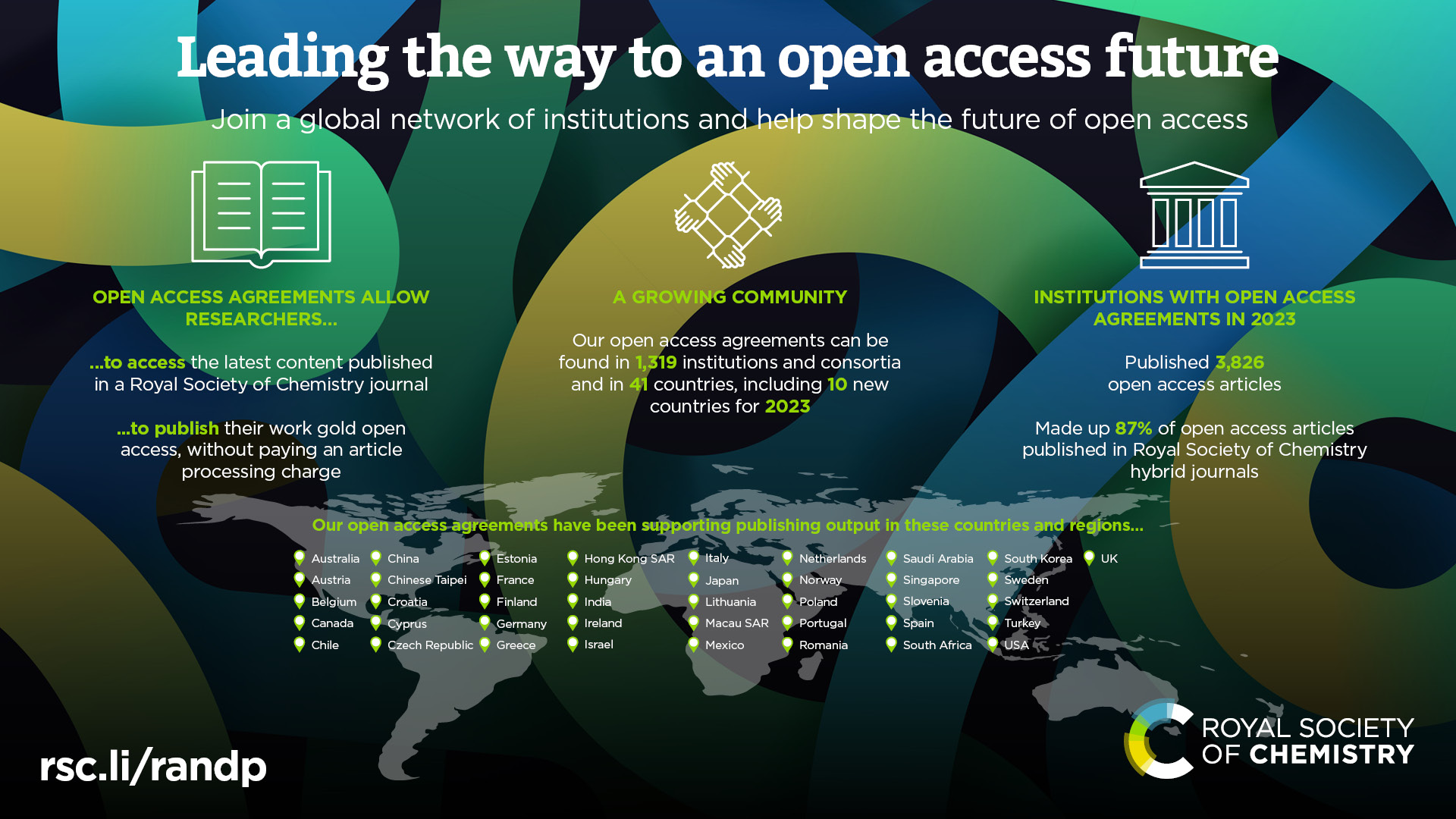 Leading the way to an open access future

Join a global network of institutions and help shape the future of open access

OPEN ACCESS AGREEMENTS ALLOW RESEARCHERS...

...to access the latest content published in a Royal Society of Chemistry journal

...to publish their work gold open access, without paying an article processing charge

A GROWING COMMUNITY

Our open access agreements can be found in 1,319 institutions and consortia and in 41 countries, including 10 new countries for 2023

INSTITUTIONS WITH OPEN ACCESS AGREEMENTS IN 2023

Published 3,826 open access articles

Made up 87% of open access articles published in Royal Society of Chemistry hybrid journals

Our open access agreements have been supporting publishing output in these countries and regions...

Australia
Austria
Belgium
Canada
Chile

China
Chinese Taipei
Croatia
Cyprus
Czech Republic

Estonia
France
Finland
Germany
Greece

Hong Kong SAR
Hungary
India
Ireland
Israel

Italy
Japan
Lithuania
Macau SAR
Mexico

Netherlands
Norway
Poland
Portugal
Romania

Saudi Arabia
Singapore
Slovenia
Spain
South Africa

South Korea
Sweden
Switzerland
Turkey
USA

UK

rsc.li/randp

ROYAL SOCIETY OF CHEMISTRY